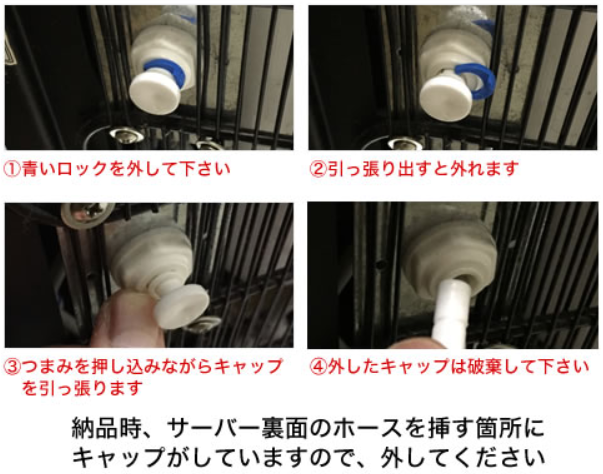 ①青いロックを外して下さい

②引っ張り出すと外れます

③つまみを押し込みながらキャップを引っ張ります

④外したキャップは破棄して下さい

納品時、サーバー裏面のホースを挿す箇所にキャップがしていますので、外してください